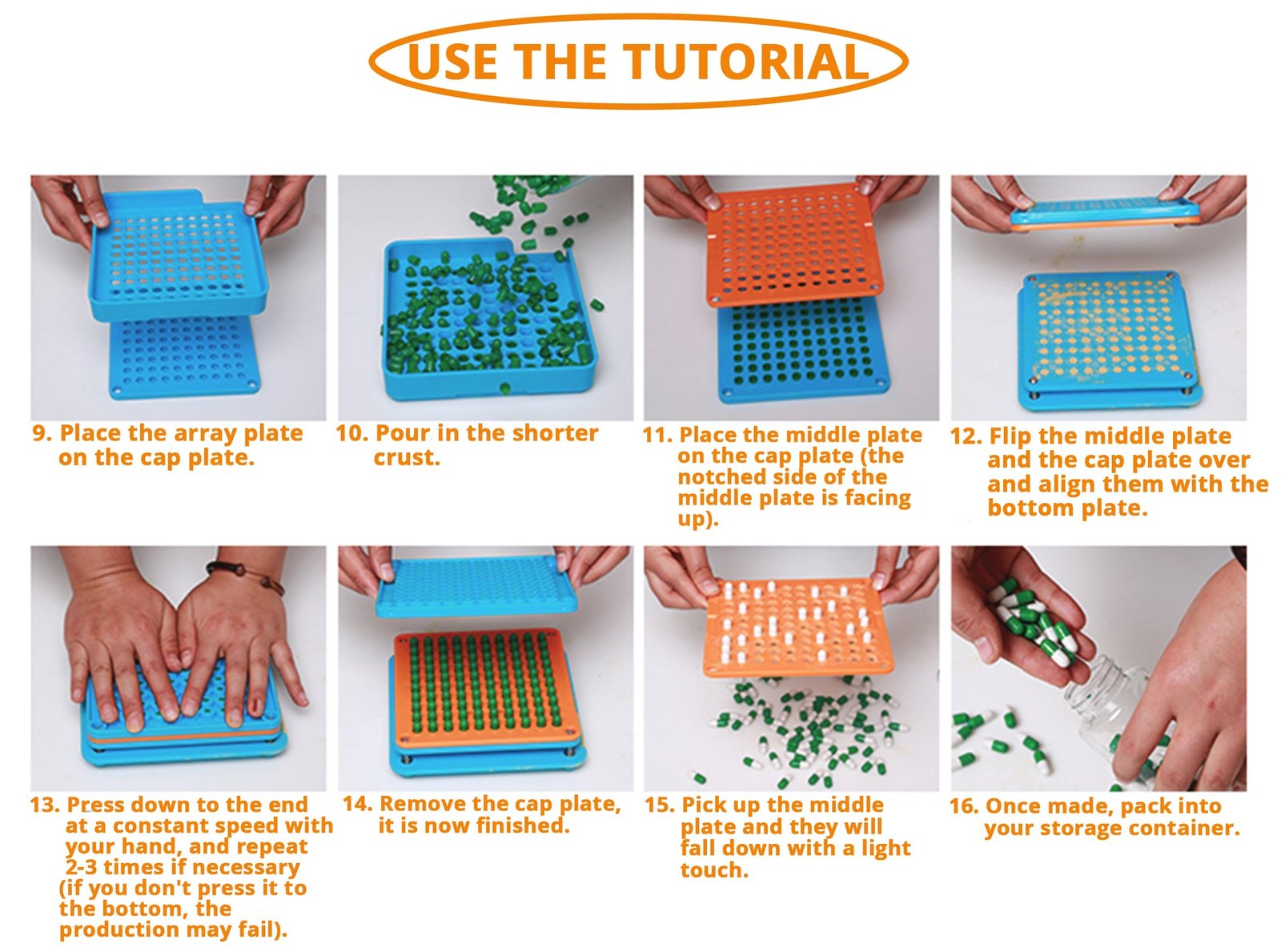 USE THE TUTORIAL

9. Place the array plate on the cap plate.

10. Pour in the shorter crust.

11. Place the middle plate on the cap plate (the notched side of the middle plate is facing up).

12. Flip the middle plate and the cap plate over and align them with the bottom plate.

13. Press down to the end at a constant speed with your hand, and repeat 2-3 times if necessary (if you don't press it to the bottom, the production may fail).

14. Remove the cap plate, it is now finished.

15. Pick up the middle plate and they will fall down with a light touch.

16. Once made, pack into your storage container.