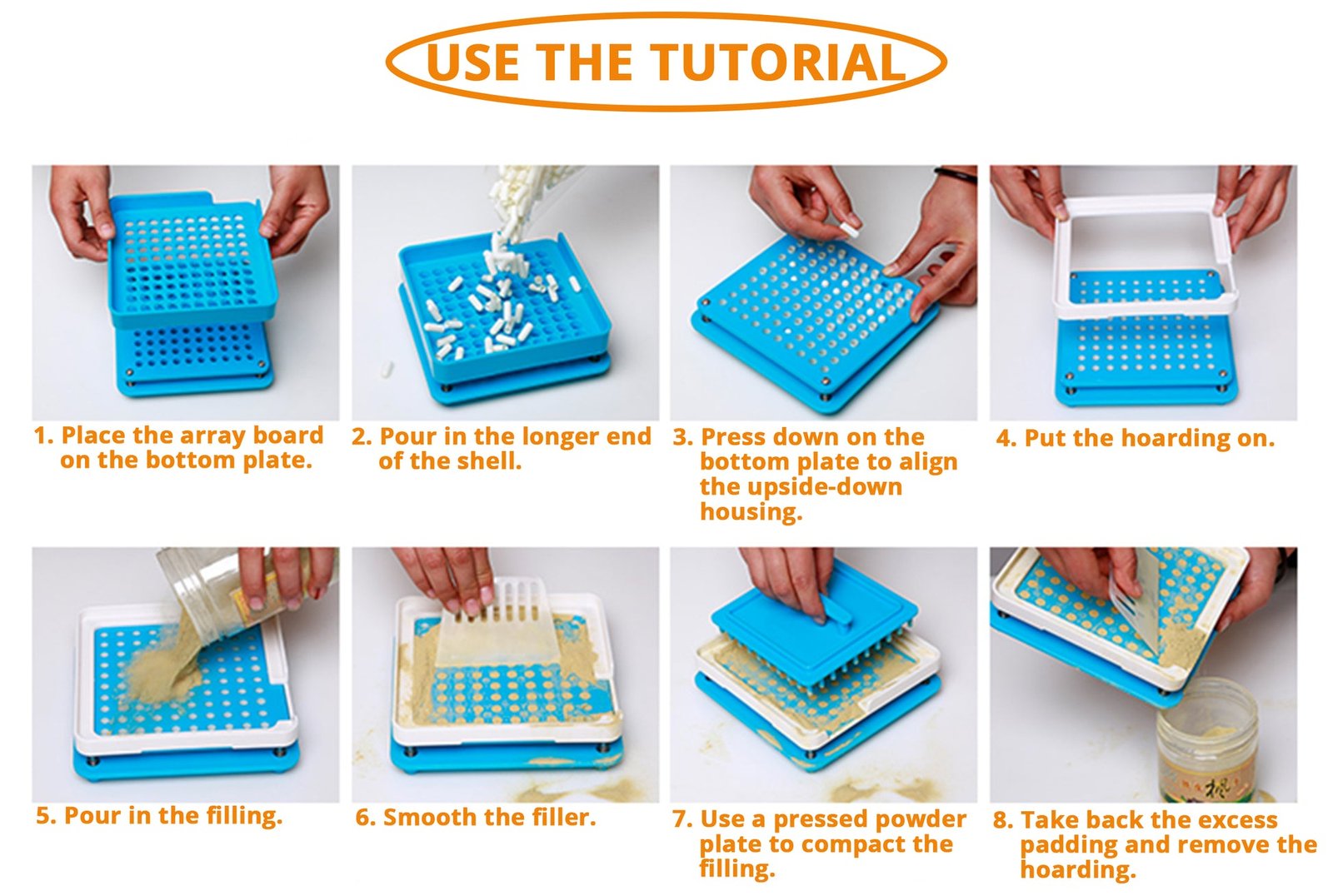 USE THE TUTORIAL

1. Place the array board on the bottom plate.

2. Pour in the longer end of the shell.

3. Press down on the bottom plate to align the upside-down housing.

4. Put the hoarding on.

5. Pour in the filling.

6. Smooth the filler.

7. Use a pressed powder plate to compact the filling.

8. Take back the excess padding and remove the hoarding.